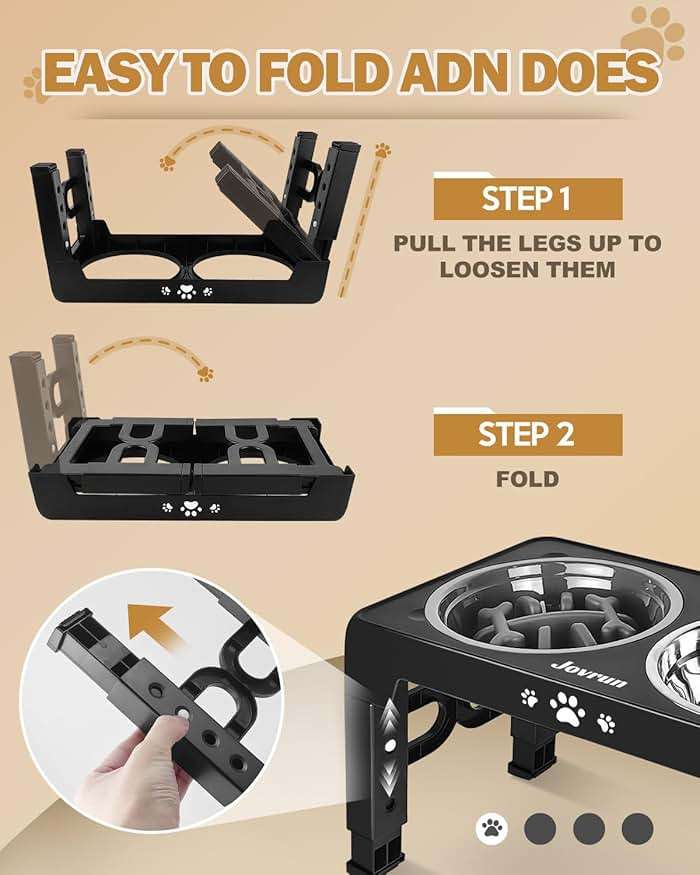 EASY TO FOLD ADN DOES

STEP 1

PULL THE LEGS UP TO LOOSEN THEM

STEP 2

FOLD

Jovrun