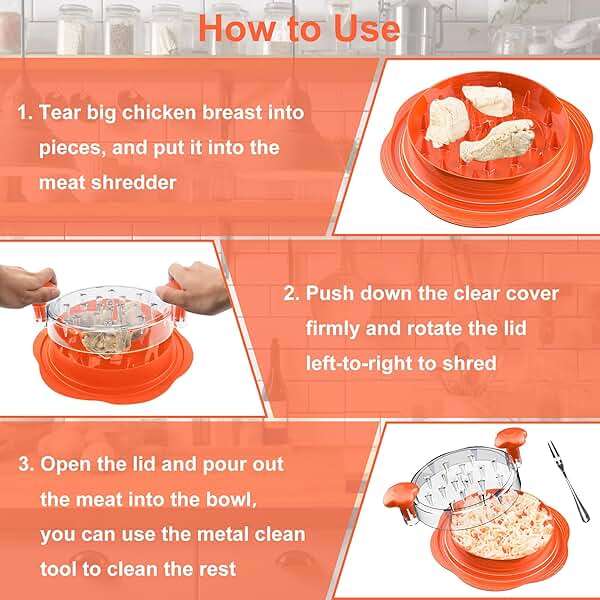 How to Use

1. Tear big chicken breast into pieces, and put it into the meat shredder

2. Push down the clear cover firmly and rotate the lid left-to-right to shred

3. Open the lid and pour out the meat into the bowl, you can use the metal clean tool to clean the rest