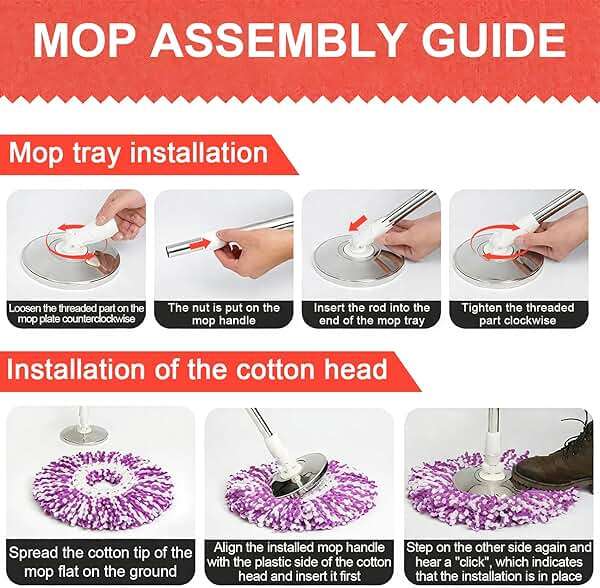 MOP ASSEMBLY GUIDE

Mop tray installation

Loosen the threaded part on the mop plate counterclockwise

The nut is put on the mop handle

Insert the rod into the end of the mop tray

Tighten the threaded part clockwise

Installation of the cotton head

Spread the cotton tip of the mop flat on the ground

Align the installed mop handle with the plastic side of the cotton head and insert it first

Step on the other side again and hear a "click", which indicates that the installation is in place