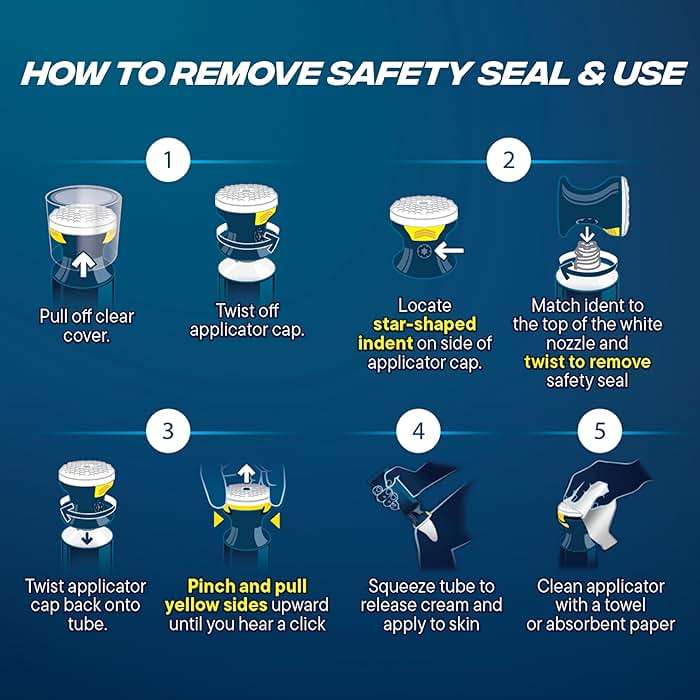 HOW TO REMOVE SAFETY SEAL & USE

1

Pull off clear cover.

Twist off applicator cap.

2

Locate star-shaped indent on side of applicator cap.

Match ident to the top of the white nozzle and twist to remove safety seal

3

Twist applicator cap back onto tube.

Pinch and pull yellow sides upward until you hear a click

4

Squeeze tube to release cream and apply to skin

5

Clean applicator with a towel or absorbent paper