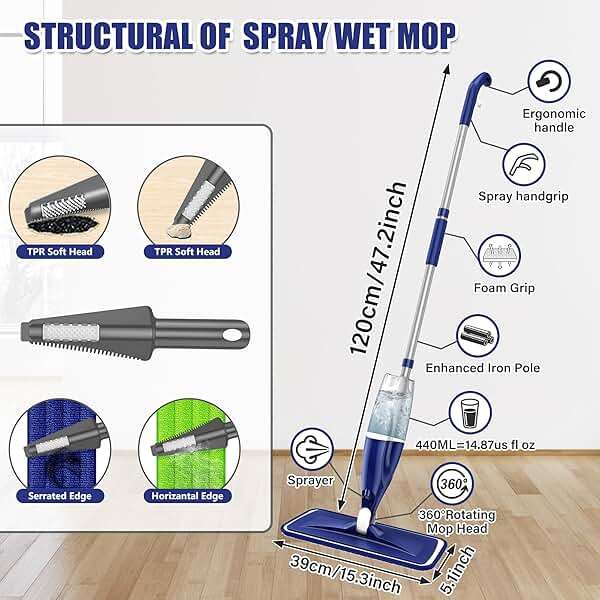 STRUCTURAL OF SPRAY WET MOP

TPR Soft Head

TPR Soft Head

Serrated Edge

Horizantal Edge

120cm/47.2inch

Ergonomic handle

Spray handgrip

Foam Grip

Enhanced Iron Pole

440ML=14.87us fl oz

Sprayer

360°

360°Rotating Mop Head

39cm/15.3inch

5.1inch