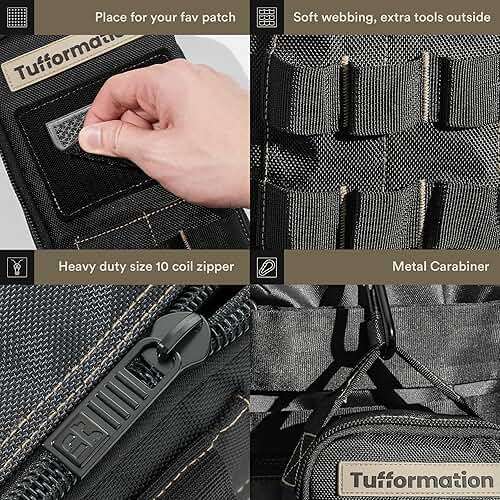 Place for your fav patch

Tufformation

Soft webbing, extra tools outside

Heavy duty size 10 coil zipper

Metal Carabiner

Tufformation