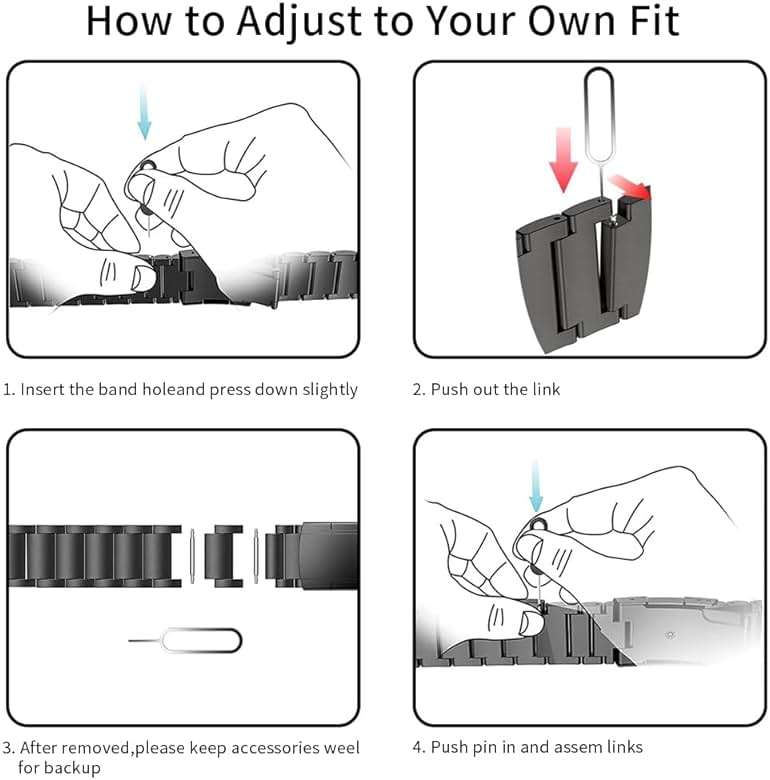 How to Adjust to Your Own Fit

1. Insert the band holeand press down slightly

2. Push out the link

3. After removed,please keep accessories weel for backup

4. Push pin in and assem links