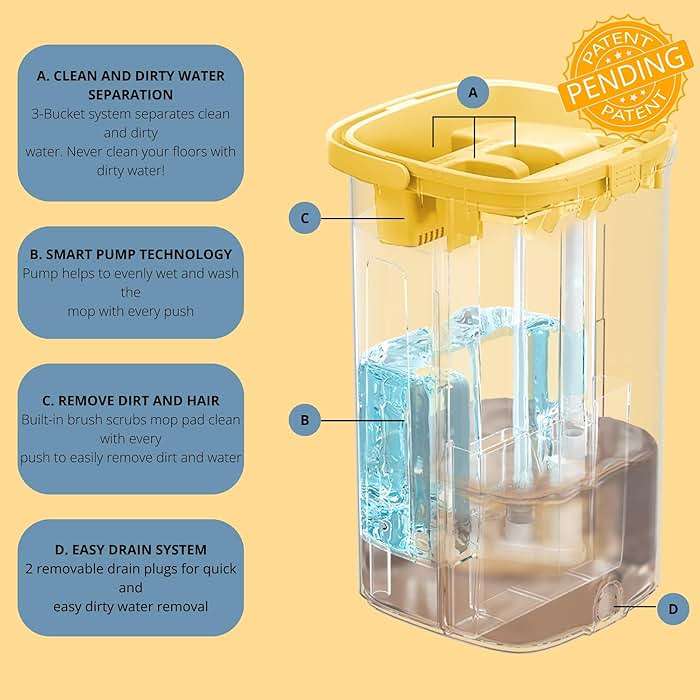 A. CLEAN AND DIRTY WATER SEPARATION
3-Bucket system separates clean and dirty
water. Never clean your floors with dirty water!

B. SMART PUMP TECHNOLOGY
Pump helps to evenly wet and wash the
mop with every push

C. REMOVE DIRT AND HAIR
Built-in brush scrubs mop pad clean with every
push to easily remove dirt and water

D. EASY DRAIN SYSTEM
2 removable drain plugs for quick and
easy dirty water removal

PATENT
PENDING
PATENT

A

C

B

D