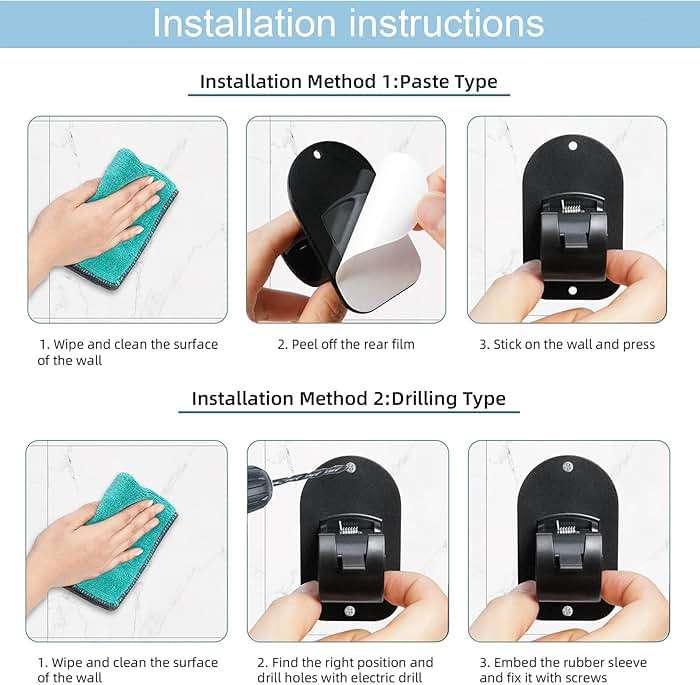 Installation instructions

Installation Method 1:Paste Type

1. Wipe and clean the surface of the wall

2. Peel off the rear film

3. Stick on the wall and press

Installation Method 2:Drilling Type

1. Wipe and clean the surface of the wall

2. Find the right position and drill holes with electric drill

3. Embed the rubber sleeve and fix it with screws