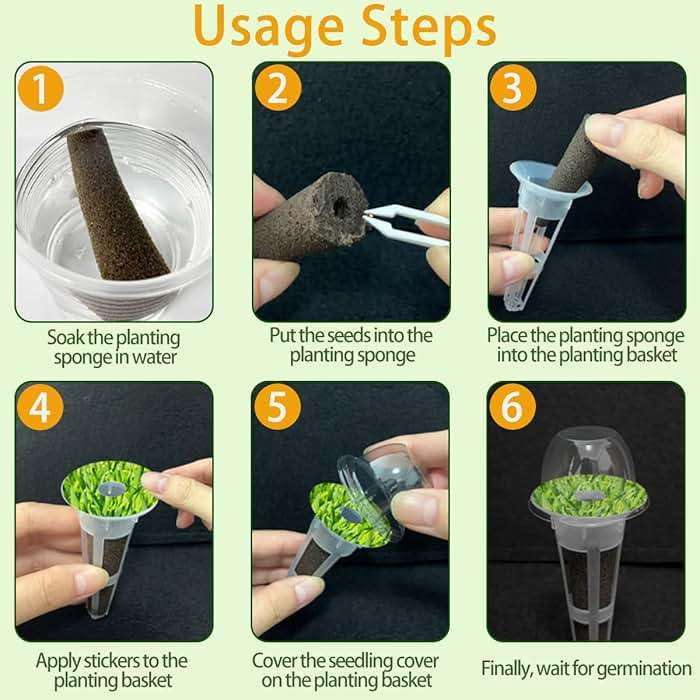 Usage Steps

1
Soak the planting sponge in water

2
Put the seeds into the planting sponge

3
Place the planting sponge into the planting basket

4
Apply stickers to the planting basket

5
Cover the seedling cover on the planting basket

6
Finally, wait for germination