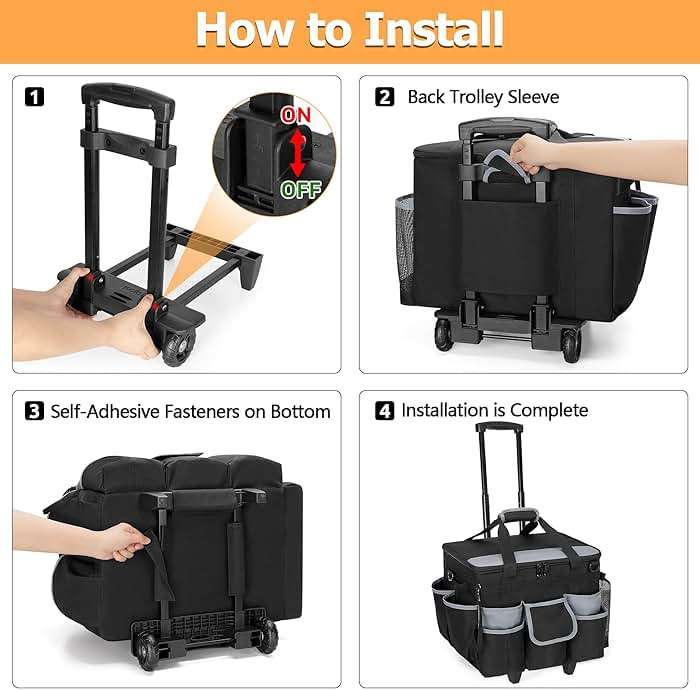 How to Install

1

ON

OFF

2 Back Trolley Sleeve

3 Self-Adhesive Fasteners on Bottom

4 Installation is Complete