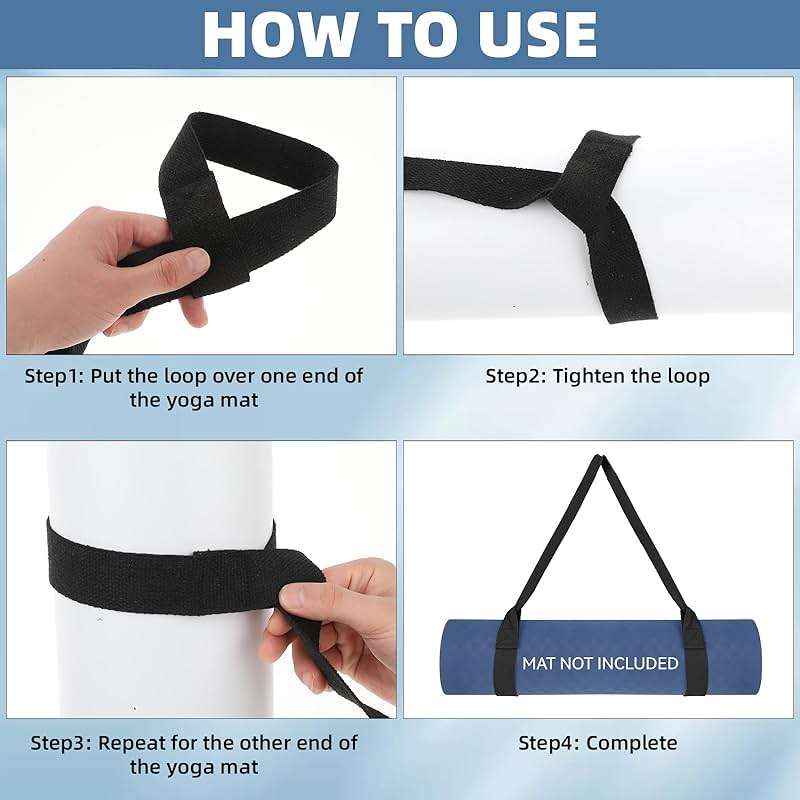 HOW TO USE

Step1: Put the loop over one end of the yoga mat

Step2: Tighten the loop

Step3: Repeat for the other end of the yoga mat

MAT NOT INCLUDED

Step4: Complete