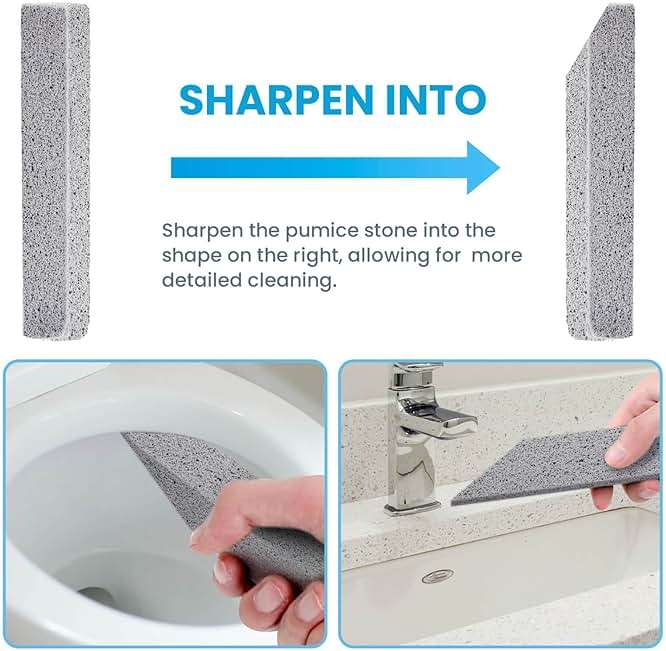 SHARPEN INTO

Sharpen the pumice stone into the shape on the right, allowing for more detailed cleaning.