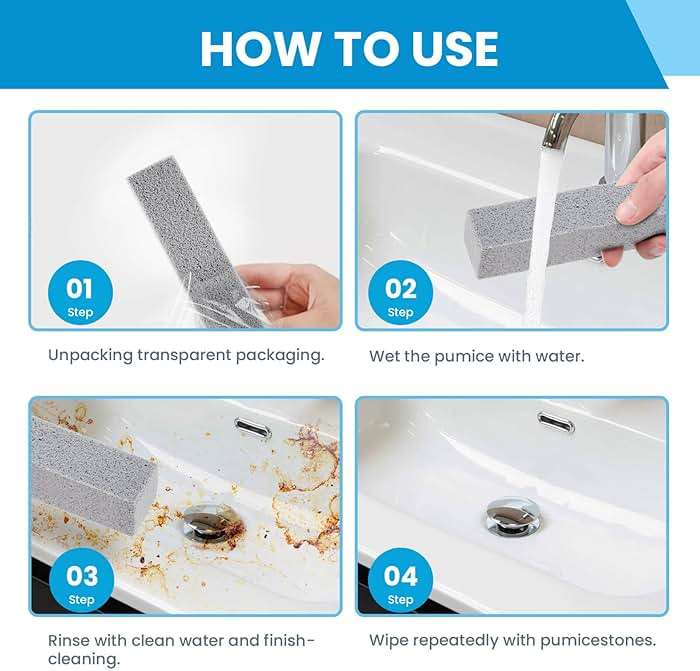 HOW TO USE

01
Step

Unpacking transparent packaging.

02
Step

Wet the pumice with water.

03
Step

Rinse with clean water and finish-cleaning.

04
Step

Wipe repeatedly with pumicestones.