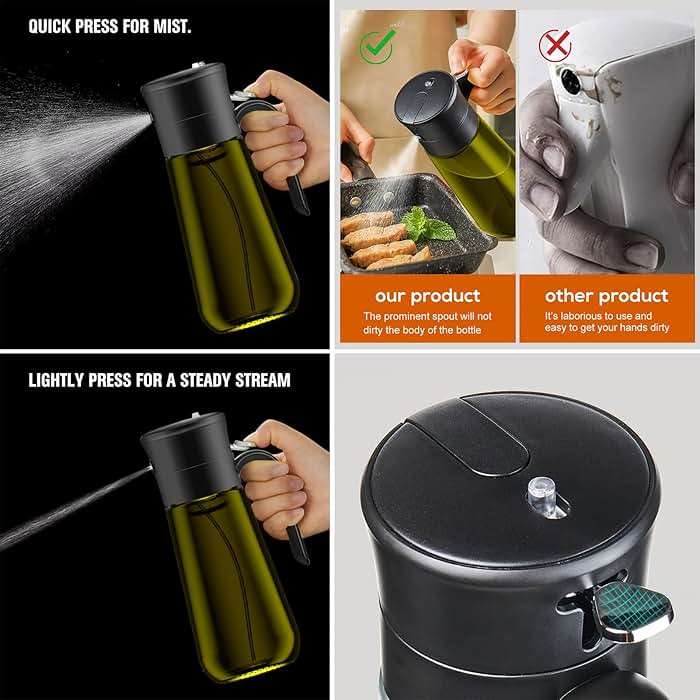 QUICK PRESS FOR MIST.

our product
The prominent spout will not dirty the body of the bottle

other product
It's laborious to use and easy to get your hands dirty

LIGHTLY PRESS FOR A STEADY STREAM