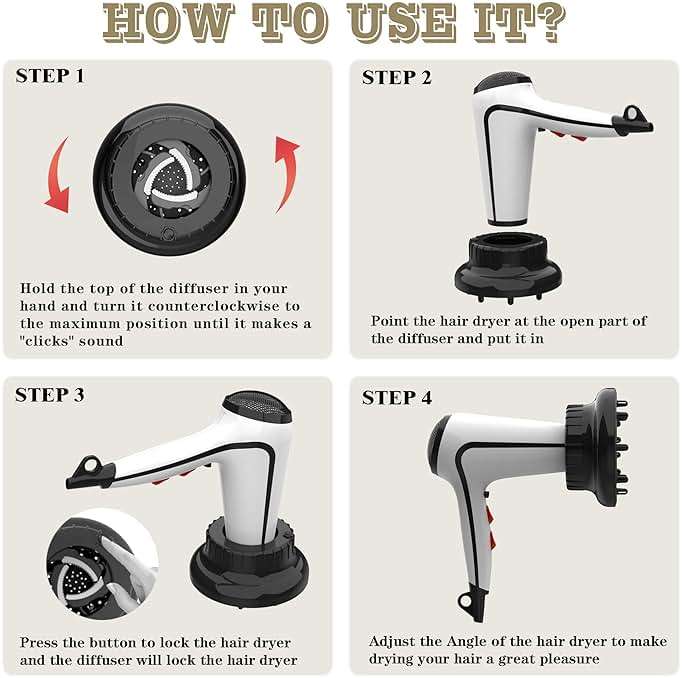 HOW TO USE IT?

STEP 1

Hold the top of the diffuser in your hand and turn it counterclockwise to the maximum position until it makes a "clicks" sound

STEP 2

Point the hair dryer at the open part of the diffuser and put it in

STEP 3

Press the button to lock the hair dryer and the diffuser will lock the hair dryer

STEP 4

Adjust the Angle of the hair dryer to make drying your hair a great pleasure