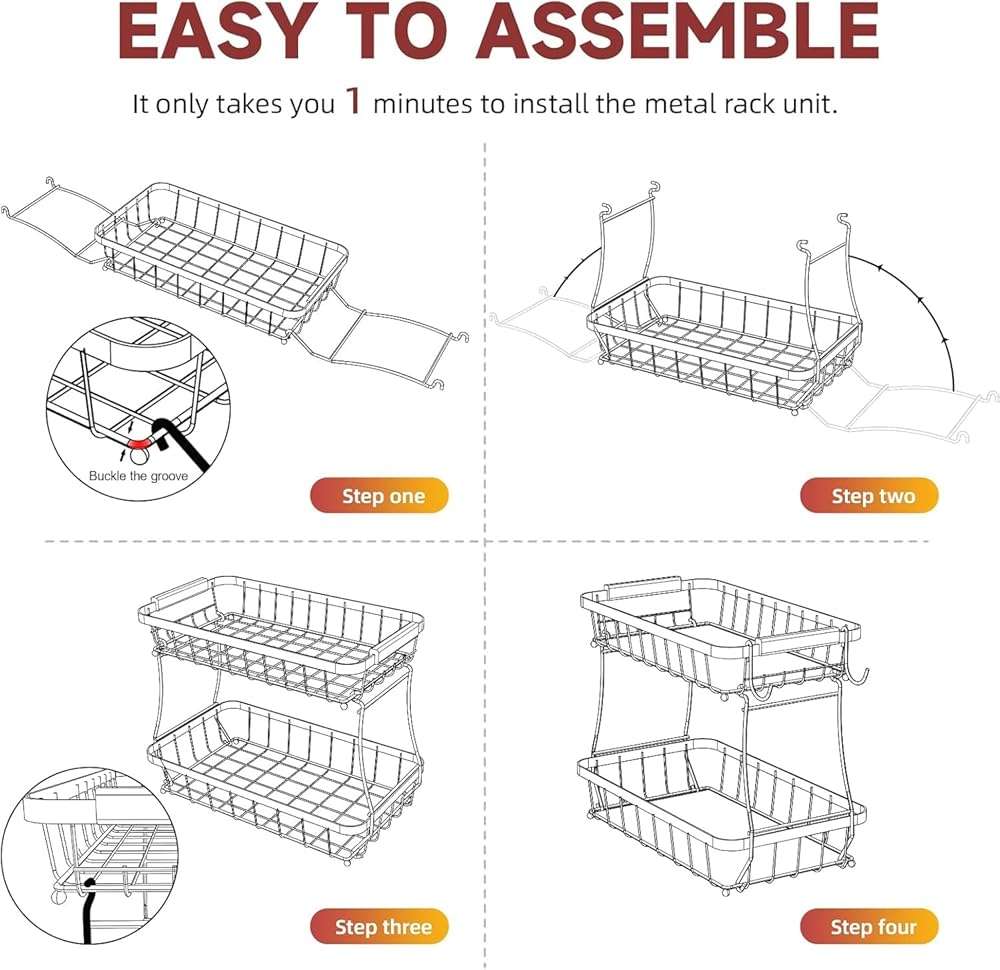 EASY TO ASSEMBLE

It only takes you 1 minutes to install the metal rack unit.

Buckle the groove

Step one

Step two

Step three

Step four