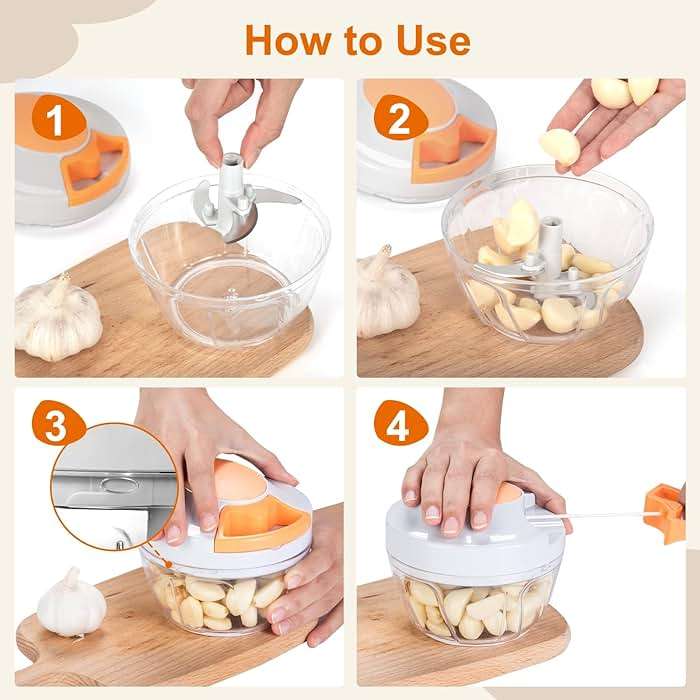 How to Use

1

2

3

4