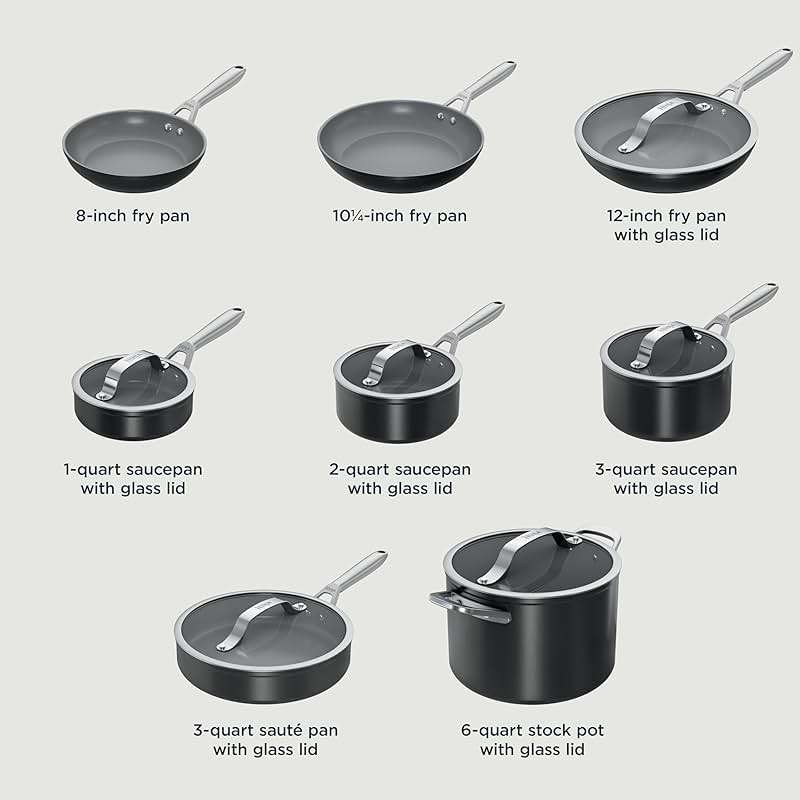 8-inch fry pan

10¼-inch fry pan

12-inch fry pan with glass lid

1-quart saucepan with glass lid

2-quart saucepan with glass lid

3-quart saucepan with glass lid

3-quart sauté pan with glass lid

6-quart stock pot with glass lid