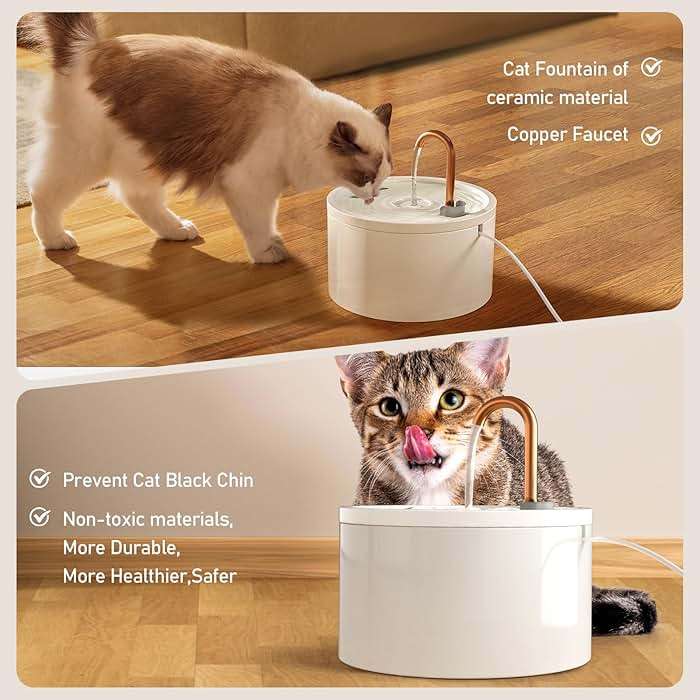 Cat Fountain of ceramic material

Copper Faucet

Prevent Cat Black Chin

Non-toxic materials, More Durable, More Healthier,Safer