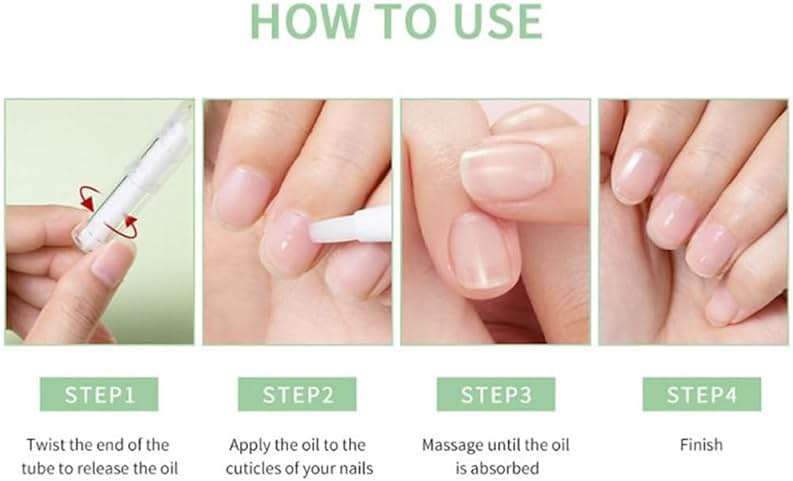 HOW TO USE

STEP1

Twist the end of the tube to release the oil

STEP2

Apply the oil to the cuticles of your nails

STEP3

Massage until the oil is absorbed

STEP4

Finish