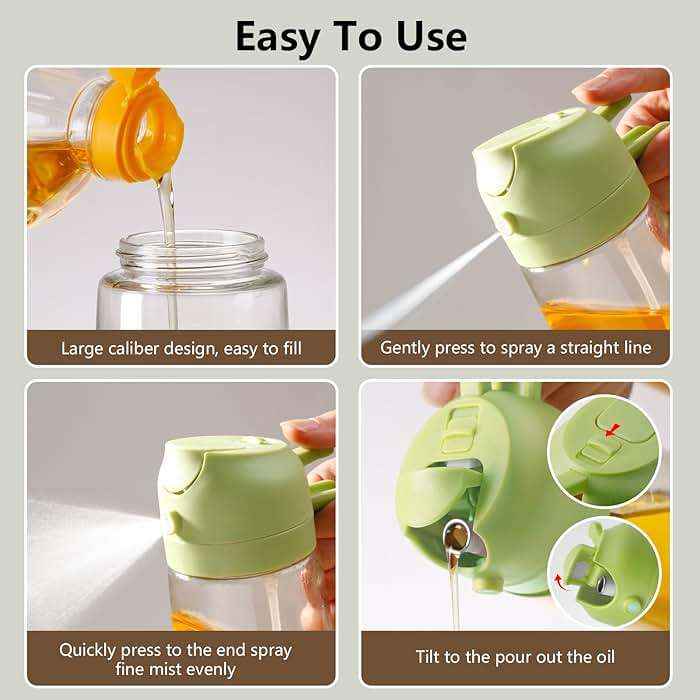 Easy To Use

Large caliber design, easy to fill

Gently press to spray a straight line

Quickly press to the end spray fine mist evenly

Tilt to the pour out the oil