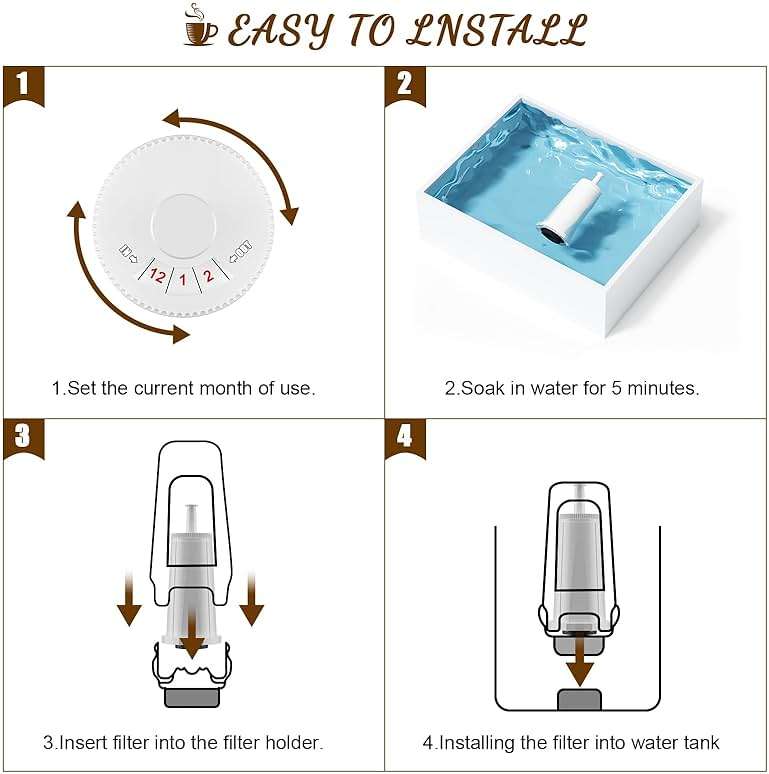 EASY TO LNSTALL

1

12 1 2

1.Set the current month of use.

2

2.Soak in water for 5 minutes.

3

3.Insert filter into the filter holder.

4

4.Installing the filter into water tank