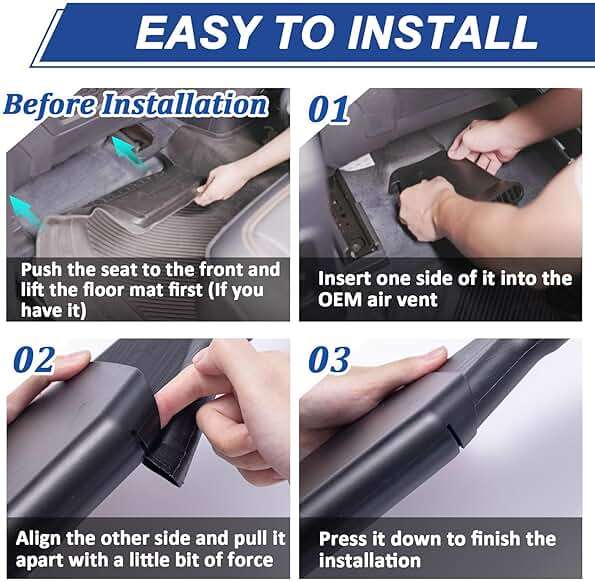 EASY TO INSTALL

Before Installation

Push the seat to the front and lift the floor mat first (If you have it)

01

Insert one side of it into the OEM air vent

02

Align the other side and pull it apart with a little bit of force

03

Press it down to finish the installation