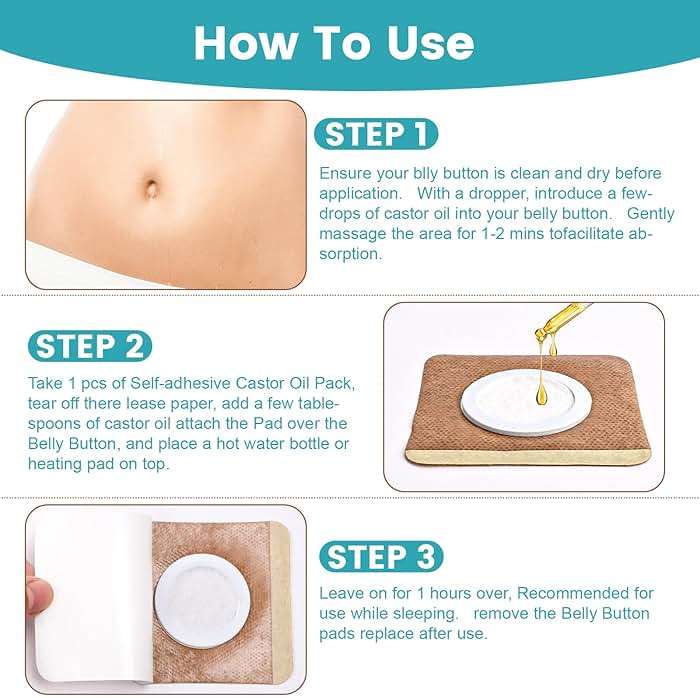 How To Use

STEP 1

Ensure your blly button is clean and dry before application. With a dropper, introduce a few-drops of castor oil into your belly button. Gently massage the area for 1-2 mins tofacilitate absorption.

STEP 2

Take 1 pcs of Self-adhesive Castor Oil Pack, tear off there lease paper, add a few tablespoons of castor oil attach the Pad over the Belly Button, and place a hot water bottle or heating pad on top.

STEP 3

Leave on for 1 hours over, Recommended for use while sleeping. remove the Belly Button pads replace after use.