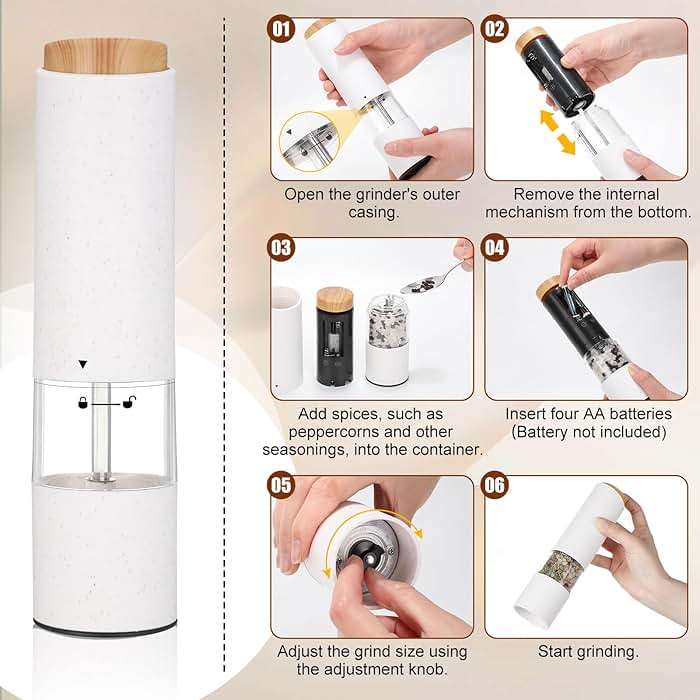 01
Open the grinder's outer casing.

02
Remove the internal mechanism from the bottom.

03
Add spices, such as peppercorns and other seasonings, into the container.

04
Insert four AA batteries (Battery not included)

05
Adjust the grind size using the adjustment knob.

06
Start grinding.