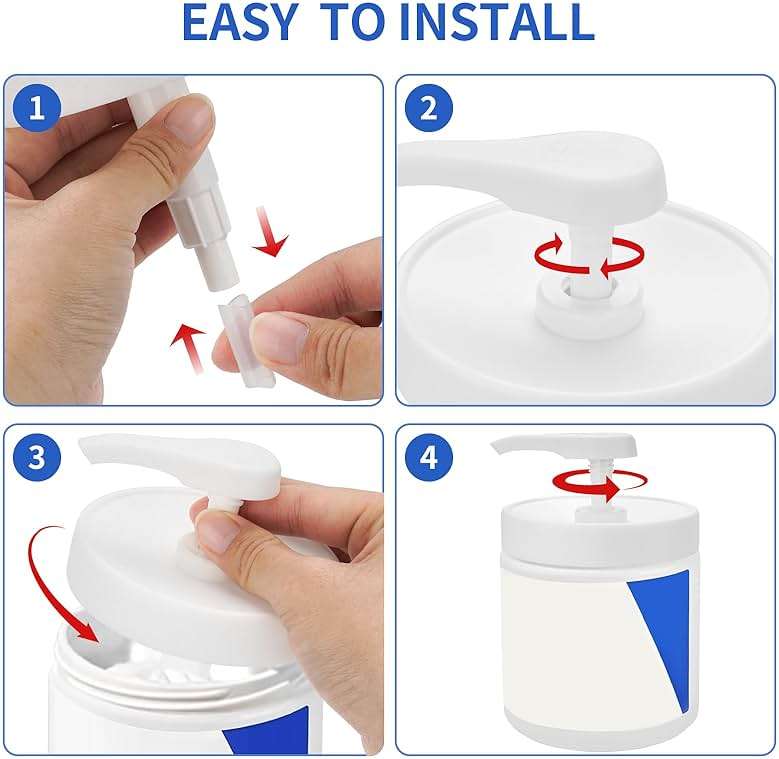 EASY TO INSTALL

1

2

3

4