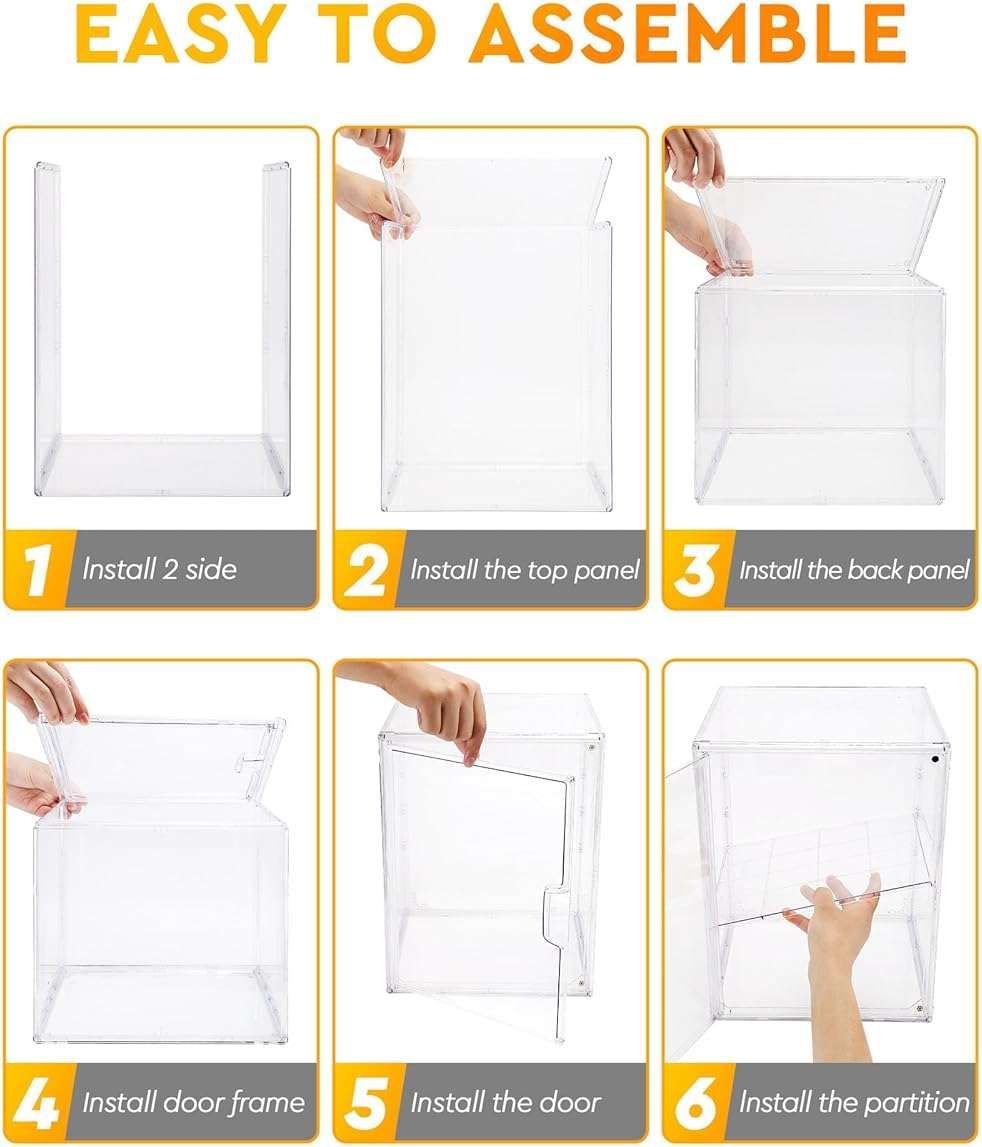 EASY TO ASSEMBLE

1 Install 2 side

2 Install the top panel

3 Install the back panel

4 Install door frame

5 Install the door

6 Install the partition