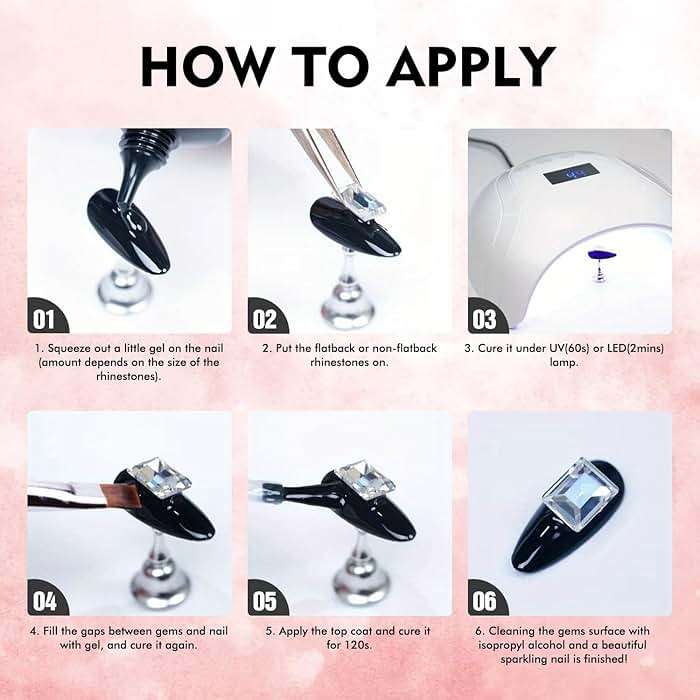 HOW TO APPLY

01

1. Squeeze out a little gel on the nail (amount depends on the size of the rhinestones).

02

2. Put the flatback or non-flatback rhinestones on.

03

3. Cure it under UV(60s) or LED(2mins) lamp.

04

4. Fill the gaps between gems and nail with gel, and cure it again.

05

5. Apply the top coat and cure it for 120s.

06

6. Cleaning the gems surface with isopropyl alcohol and a beautiful sparkling nail is finished!