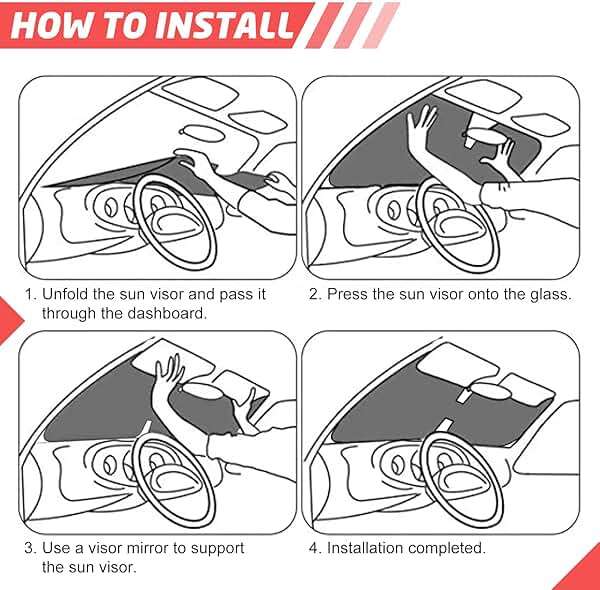 HOW TO INSTALL

1. Unfold the sun visor and pass it through the dashboard.

2. Press the sun visor onto the glass.

3. Use a visor mirror to support the sun visor.

4. Installation completed.