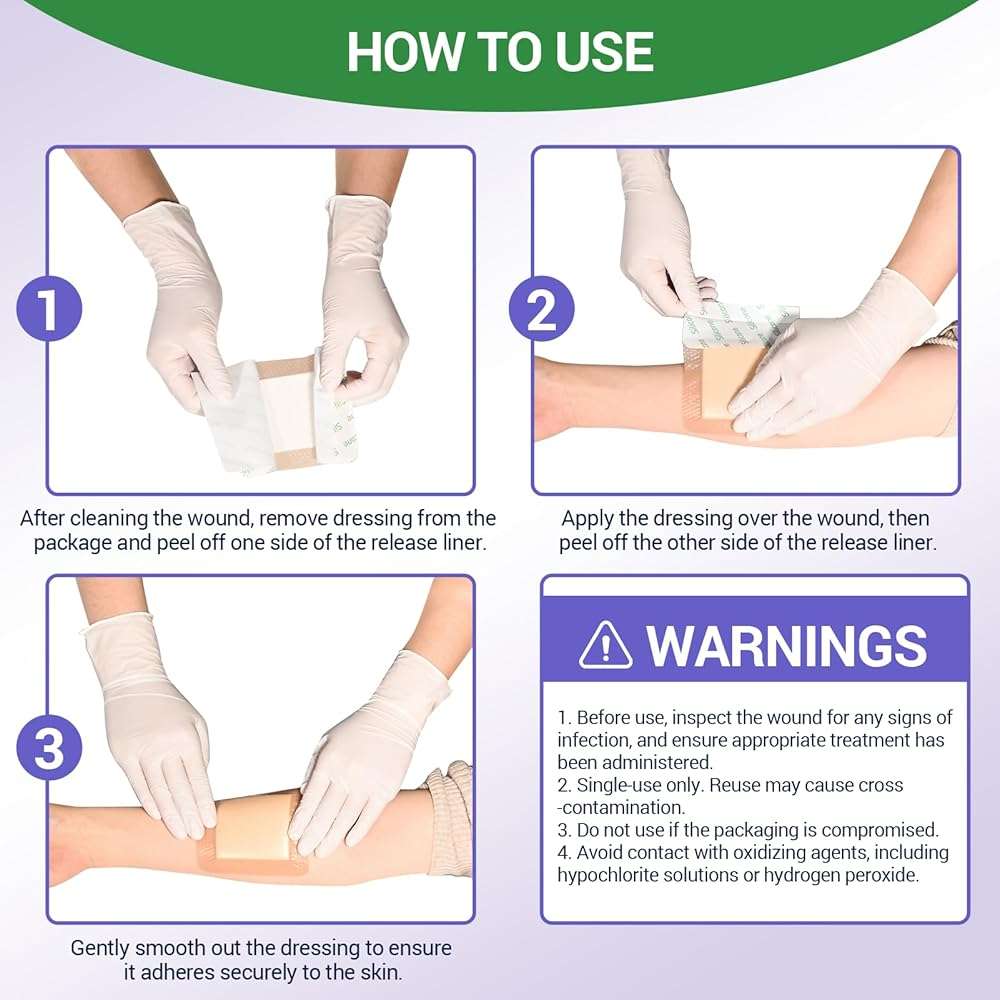 HOW TO USE

1

After cleaning the wound, remove dressing from the package and peel off one side of the release liner.

2

Apply the dressing over the wound, then peel off the other side of the release liner.

3

Gently smooth out the dressing to ensure it adheres securely to the skin.

WARNINGS

1. Before use, inspect the wound for any signs of infection, and ensure appropriate treatment has been administered.
2. Single-use only. Reuse may cause cross -contamination.
3. Do not use if the packaging is compromised.
4. Avoid contact with oxidizing agents, including hypochlorite solutions or hydrogen peroxide.