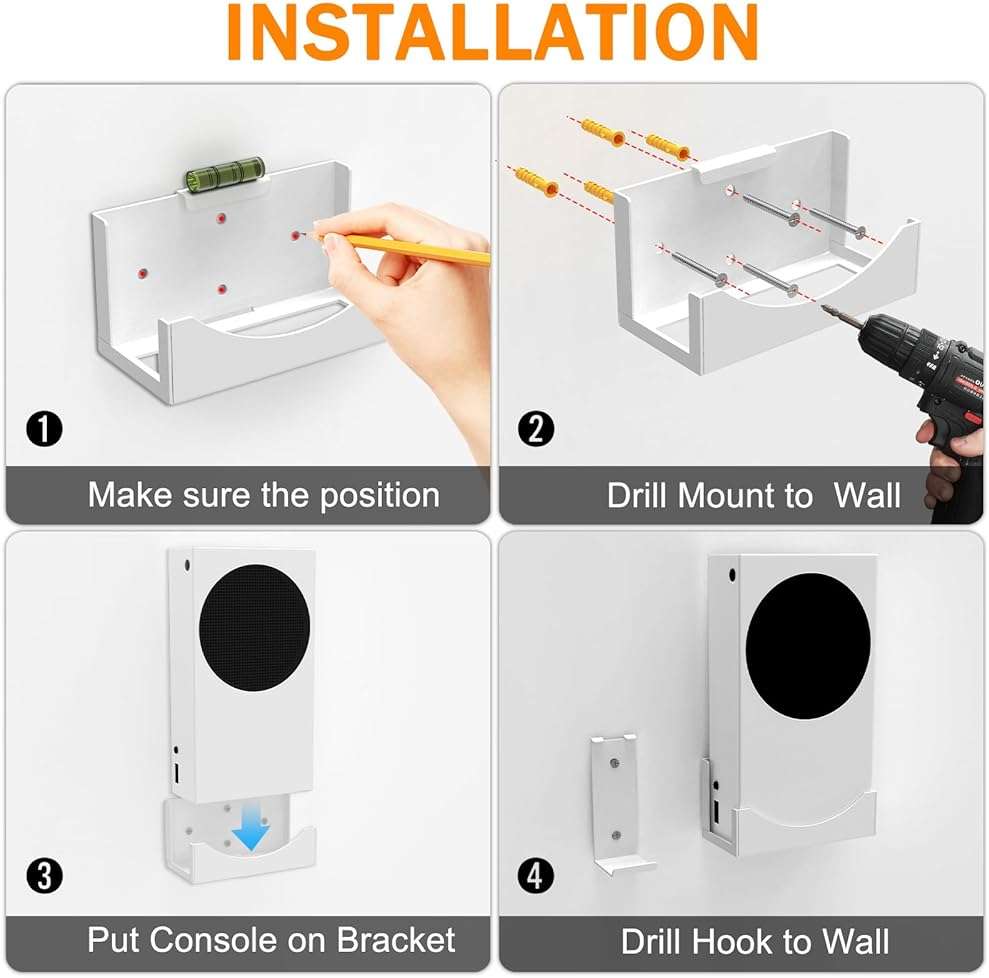 INSTALLATION

1 Make sure the position

2 Drill Mount to Wall

3 Put Console on Bracket

4 Drill Hook to Wall