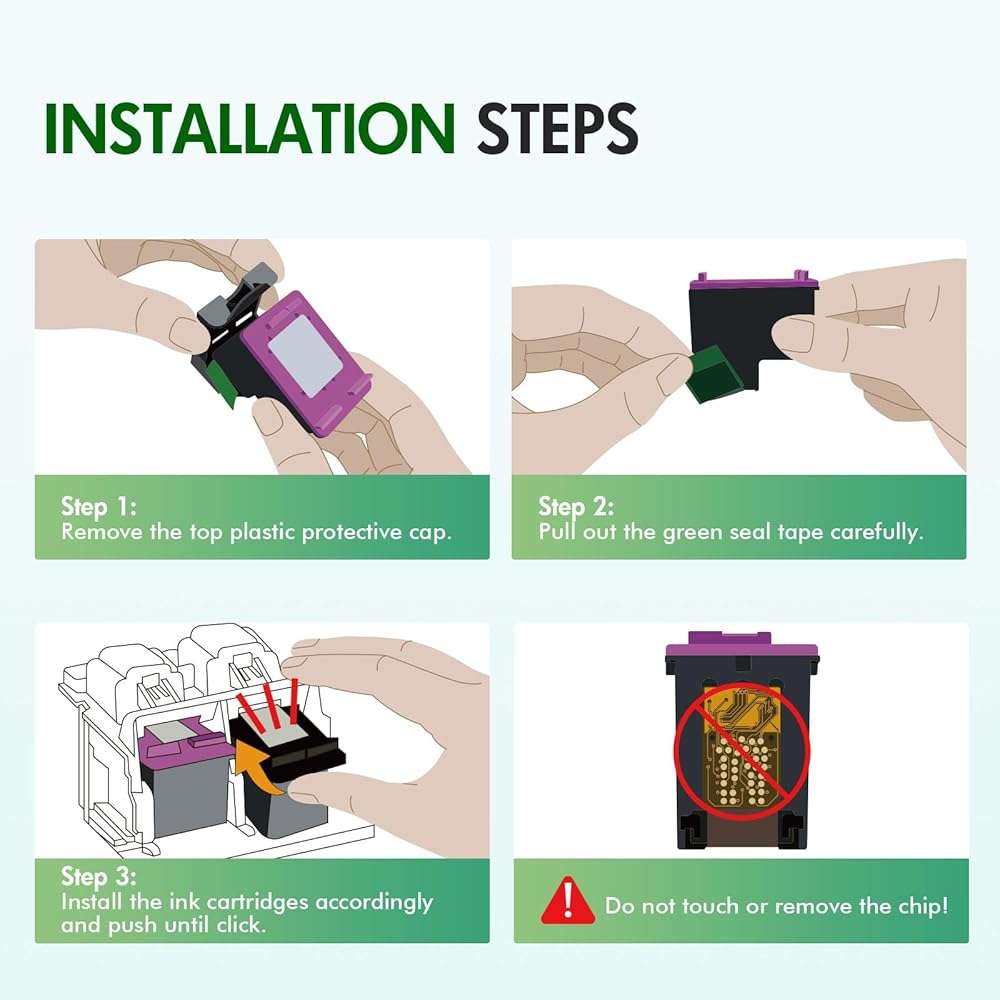 INSTALLATION STEPS

Step 1:
Remove the top plastic protective cap.

Step 2:
Pull out the green seal tape carefully.

Step 3:
Install the ink cartridges accordingly and push until click.

Do not touch or remove the chip!